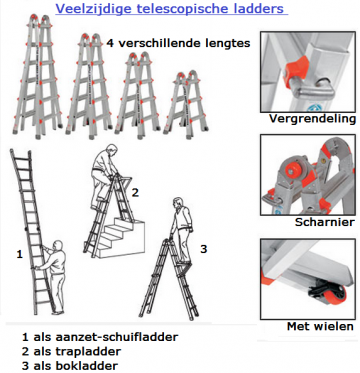 Veelzijdige telescopische ladders

4 verschillende lengtes

Vergrendeling

Scharnier

Met wielen

1

2

3

1 als aanzet-schuifladder
2 als trapladder
3 als bokladder