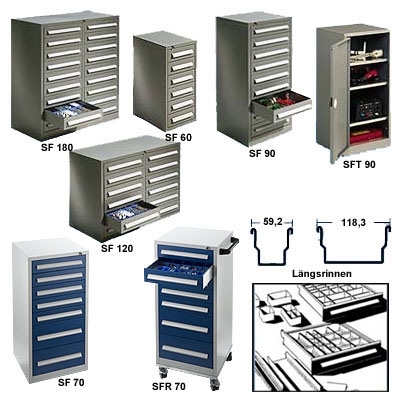 SF 180

SF 60

SF 90

SFT 90

SF 120

59,2

118,3

Längsrinnen

SF 70

SFR 70